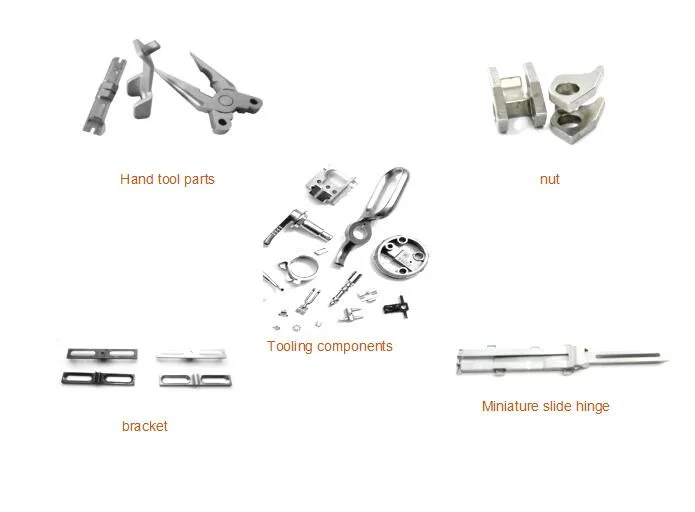 Hand tool parts

nut

Tooling components

bracket

Miniature slide hinge