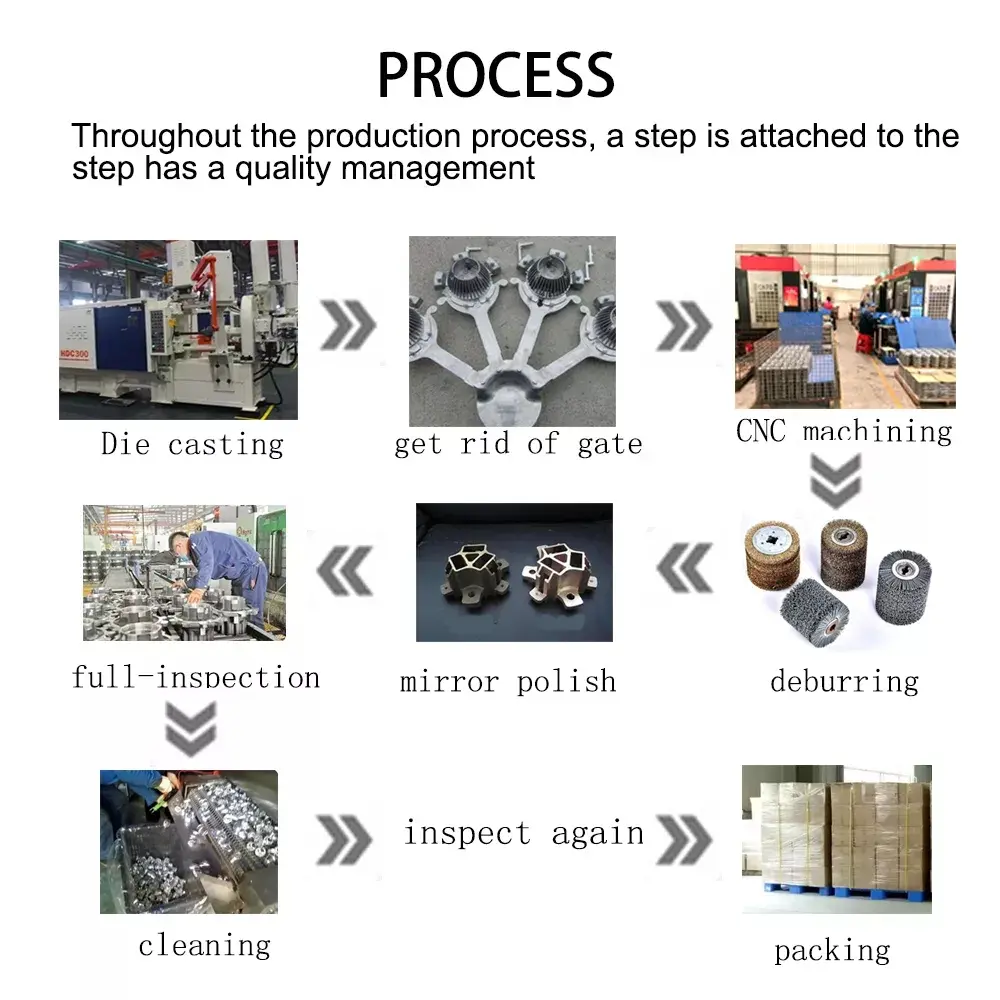 PROCESS

Throughout the production process, a step is attached to the step has a quality management

HDC300

Die casting

get rid of gate

CNC machining

deburring

mirror polish

full-inspection

cleaning

inspect again

packing