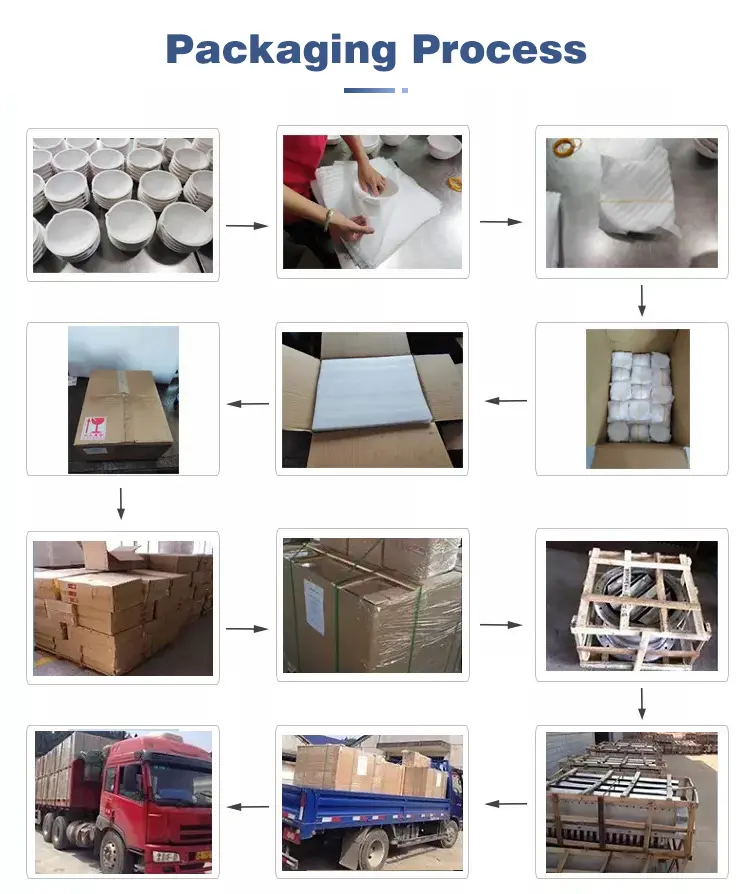 Packaging Process